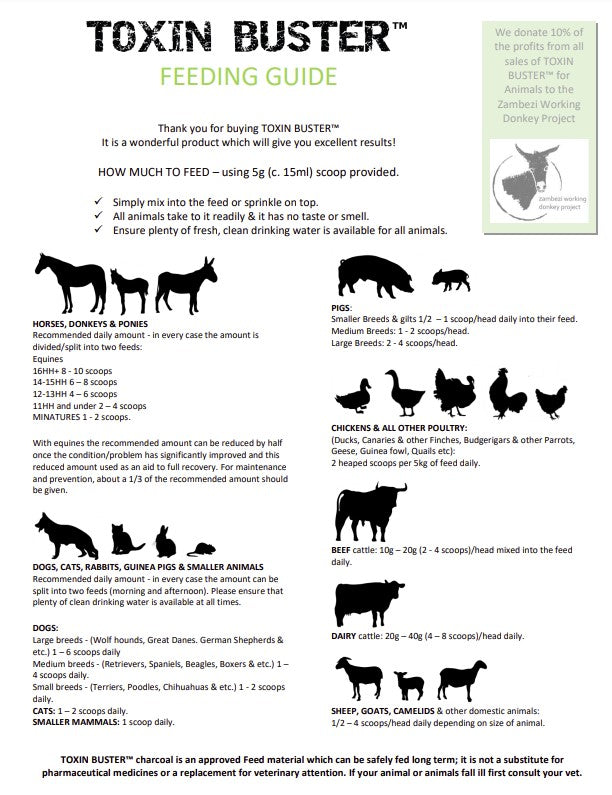 TOXIN BUSTER™
FEEDING GUIDE

We donate 10% of the profits from all sales of TOXIN BUSTER™ for Animals to the Zambezi Working Donkey Project

zambezi working donkey project

Thank you for buying TOXIN BUSTER™
It is a wonderful product which will give you excellent results!

HOW MUCH TO FEED – using 5g (c. 15ml) scoop provided.

✓ Simply mix into the feed or sprinkle on top.
✓ All animals take to it readily & it has no taste or smell.
✓ Ensure plenty of fresh, clean drinking water is available for all animals.

HORSES, DONKEYS & PONIES
Recommended daily amount - in every case the amount is divided/split into two feeds:
Equines
16HH+ 8 - 10 scoops
14-15HH 6 – 8 scoops
12-13HH 4 – 6 scoops
11HH and under 2 – 4 scoops
MINATURES 1 - 2 scoops.

With equines the recommended amount can be reduced by half once the condition/problem has significantly improved and this reduced amount used as an aid to full recovery. For maintenance and prevention, about a 1/3 of the recommended amount should be given.

DOGS, CATS, RABBITS, GUINEA PIGS & SMALLER ANIMALS
Recommended daily amount - in every case the amount can be split into two feeds (morning and afternoon). Please ensure that plenty of clean drinking water is available at all times.

DOGS:
Large breeds - (Wolf hounds, Great Danes. German Shepherds & etc.) 1 – 6 scoops daily
Medium breeds - (Retrievers, Spaniels, Beagles, Boxers & etc.) 1 – 4 scoops daily.
Small breeds - (Terriers, Poodles, Chihuahuas & etc.) 1 - 2 scoops daily.
CATS: 1 – 2 scoops daily.
SMALLER MAMMALS: 1 scoop daily.

PIGS:
Smaller Breeds & gilts 1/2 – 1 scoop/head daily into their feed.
Medium Breeds: 1 - 2 scoops/head.
Large Breeds: 2 - 4 scoops/head.

CHICKENS & ALL OTHER POULTRY:
(Ducks, Canaries & other Finches, Budgerigars & other Parrots, Geese, Guinea fowl, Quails etc):
2 heaped scoops per 5kg of feed daily.

BEEF cattle: 10g – 20g (2 - 4 scoops)/head mixed into the feed daily.

DAIRY cattle: 20g – 40g (4 – 8 scoops)/head daily.

SHEEP, GOATS, CAMELIDS & other domestic animals:
1/2 – 4 scoops/head daily depending on size of animal.

TOXIN BUSTER™ charcoal is an approved Feed material which can be safely fed long term; it is not a substitute for pharmaceutical medicines or a replacement for veterinary attention. If your animal or animals fall ill first consult your vet.