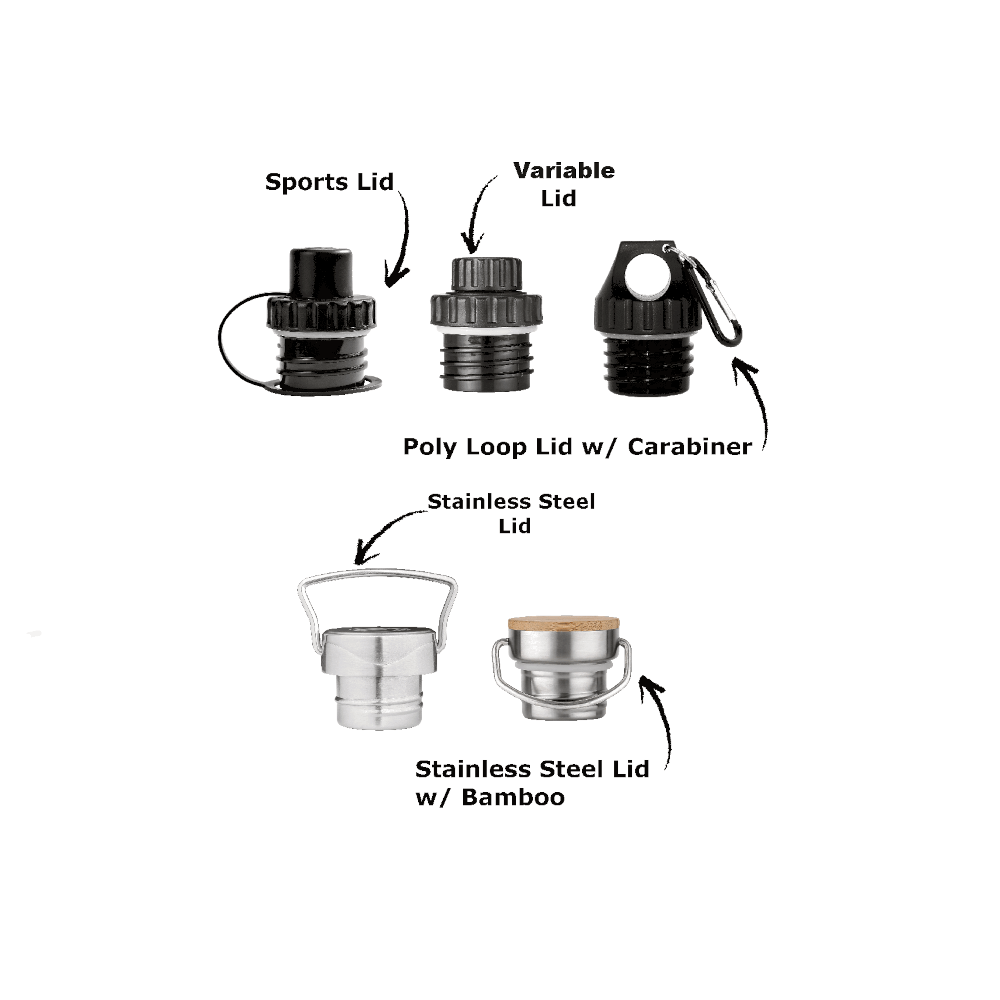 Sports Lid

Variable Lid

Poly Loop Lid w/ Carabiner

Stainless Steel Lid

Stainless Steel Lid w/ Bamboo